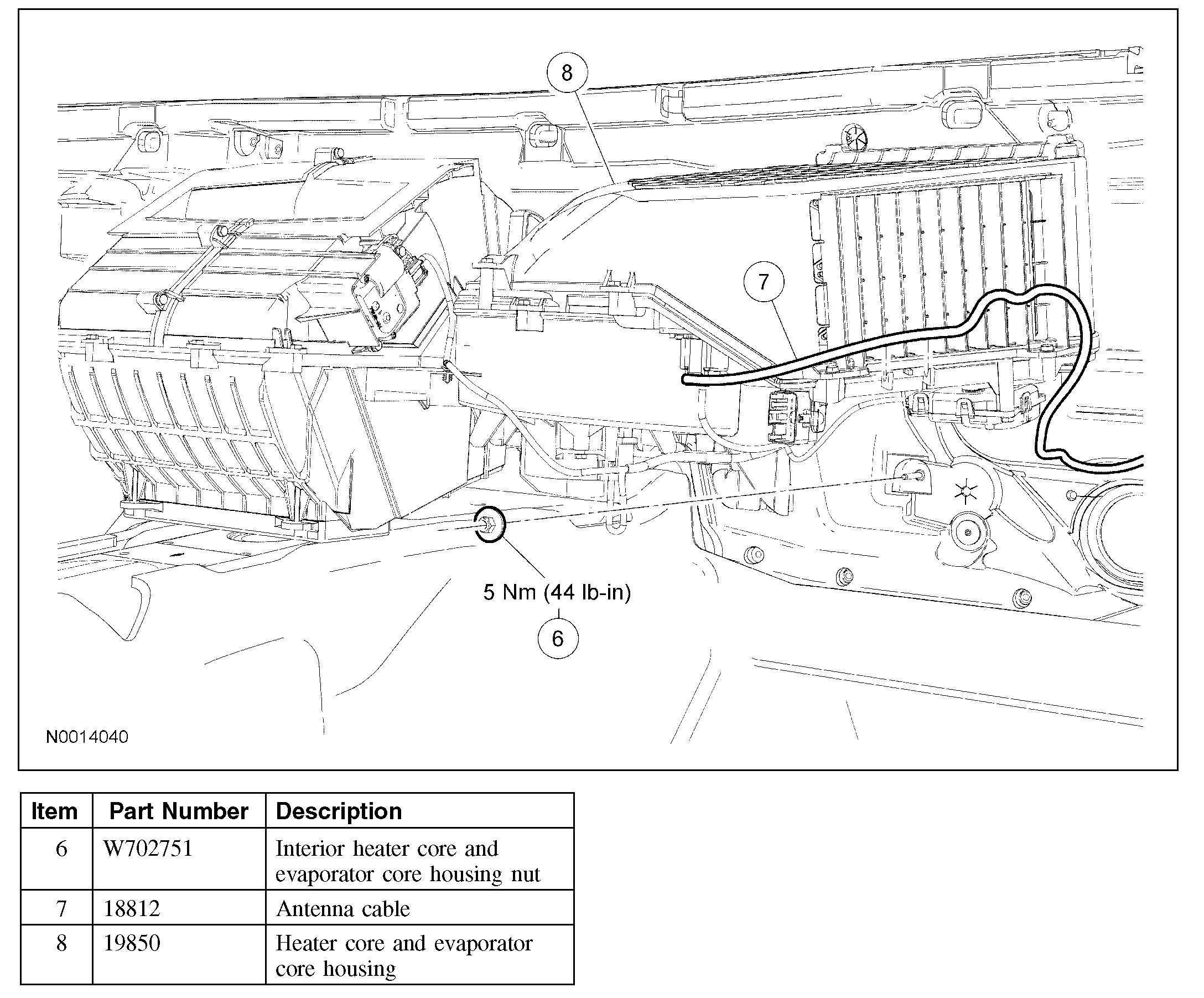 8

7

5 Nm (44 lb-in)

6

N0014040

| Item | Part Number | Description |
|---|---|---|
| 6 | W702751 | Interior heater core and evaporator core housing nut |
| 7 | 18812 | Antenna cable |
| 8 | 19850 | Heater core and evaporator core housing |