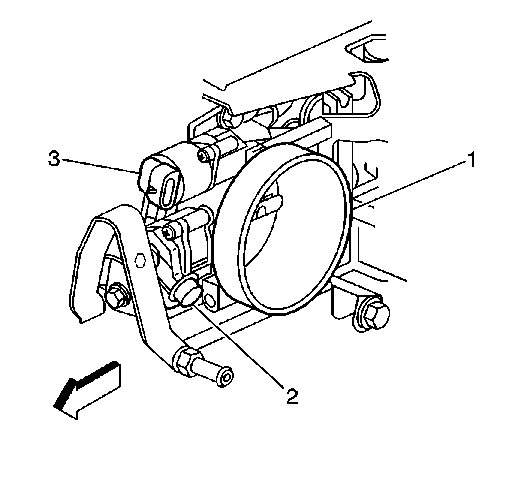 3
1
2