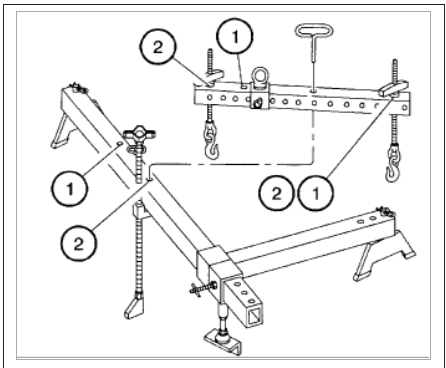 2
1
1
2
1
2