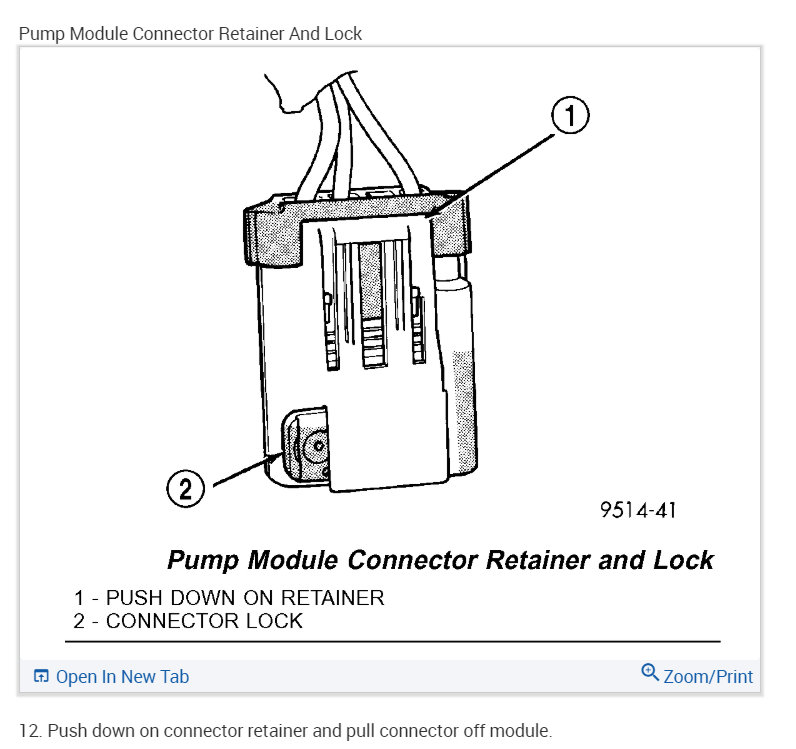 Pump Module Connector Retainer And Lock

1

2

9514-41

Pump Module Connector Retainer and Lock

1 - PUSH DOWN ON RETAINER
2 - CONNECTOR LOCK

Open In New Tab

Zoom/Print

12. Push down on connector retainer and pull connector off module.