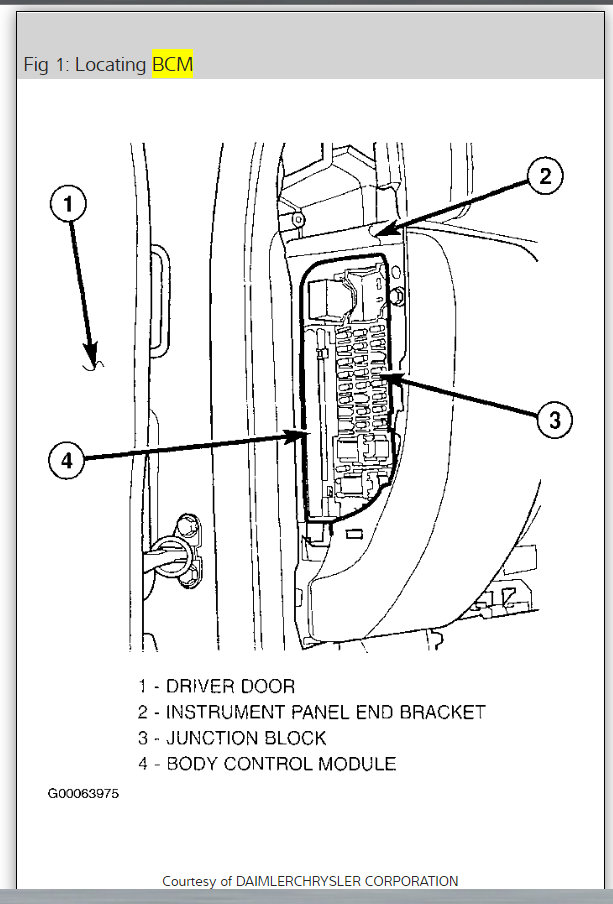 Fig 1: Locating BCM

1

2

3

4

1 - DRIVER DOOR
2 - INSTRUMENT PANEL END BRACKET
3 - JUNCTION BLOCK
4 - BODY CONTROL MODULE

G00063975

Courtesy of DAIMLERCHRYSLER CORPORATION