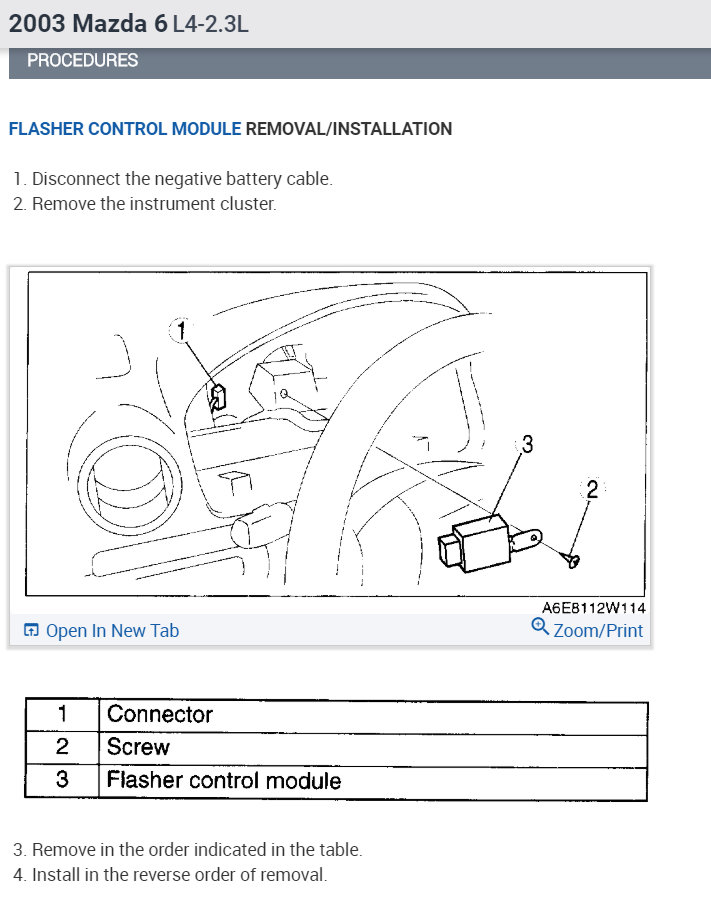 2003 Mazda 6 L4-2.3L

PROCEDURES

FLASHER CONTROL MODULE REMOVAL/INSTALLATION

1. Disconnect the negative battery cable.
2. Remove the instrument cluster.

1
3
2

A6E8112W114

Open In New Tab
Zoom/Print

| 1 | Connector |
|---|---|
| 2 | Screw |
| 3 | Flasher control module |

3. Remove in the order indicated in the table.
4. Install in the reverse order of removal.