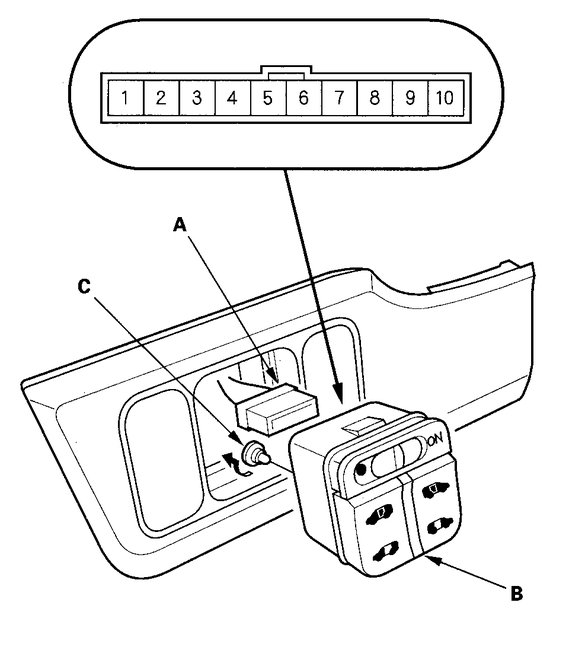 1 2 3 4 5 6 7 8 9 10

A

C

ON

B