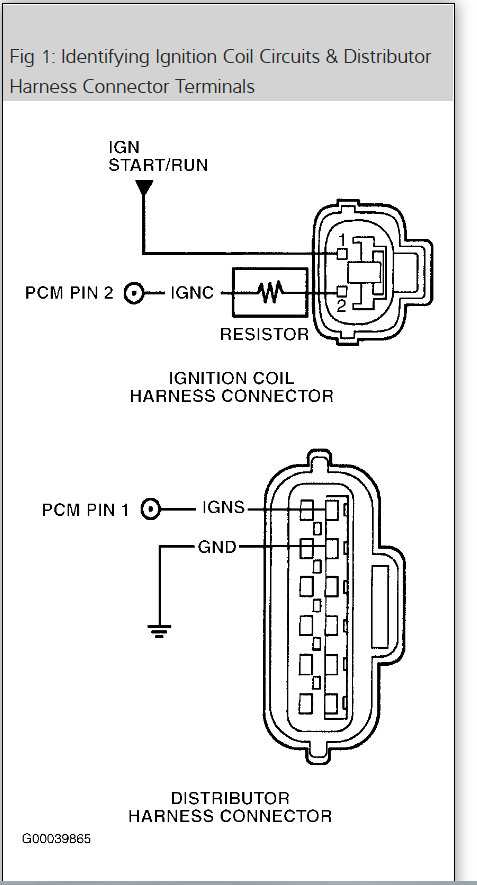 Fig 1: Identifying Ignition Coil Circuits & Distributor Harness Connector Terminals

IGN
START/RUN

1
2

PCM PIN 2
IGNC
RESISTOR

IGNITION COIL
HARNESS CONNECTOR

PCM PIN 1
IGNS
GND

DISTRIBUTOR
HARNESS CONNECTOR

G00039865