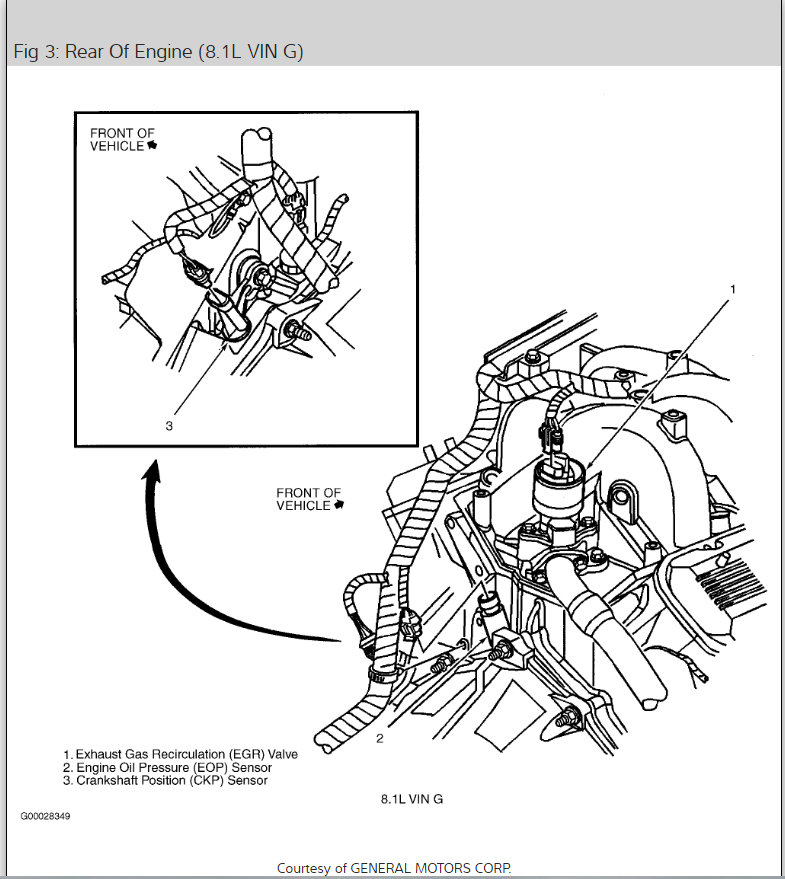 Fig 3: Rear Of Engine (8.1L VIN G)

FRONT OF VEHICLE

3

1

FRONT OF VEHICLE

2

1. Exhaust Gas Recirculation (EGR) Valve
2. Engine Oil Pressure (EOP) Sensor
3. Crankshaft Position (CKP) Sensor

8.1L VIN G

G00028349

Courtesy of GENERAL MOTORS CORP.