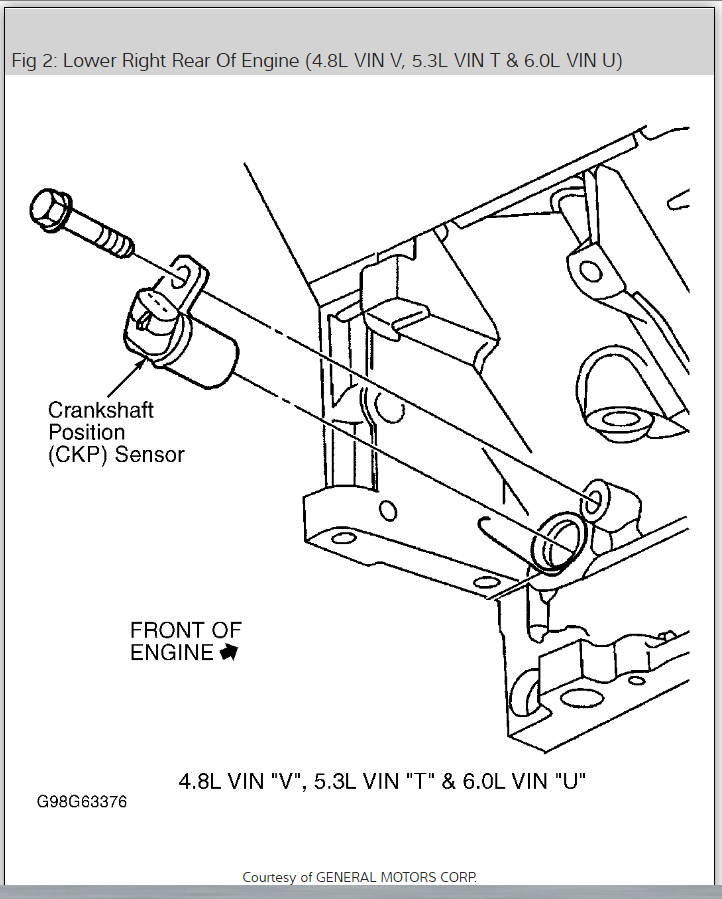 Fig 2: Lower Right Rear Of Engine (4.8L VIN V, 5.3L VIN T & 6.0L VIN U)

Crankshaft Position (CKP) Sensor

FRONT OF ENGINE

4.8L VIN "V", 5.3L VIN "T" & 6.0L VIN "U"

G98G63376

Courtesy of GENERAL MOTORS CORP.