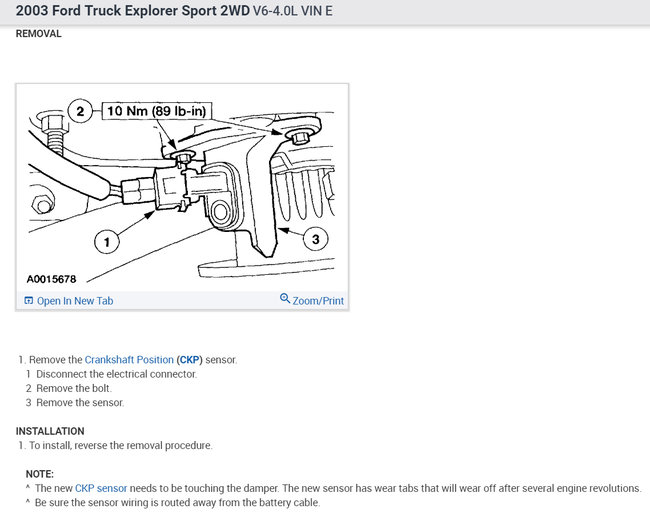 2003 Ford Truck Explorer Sport 2WD V6-4.0L VIN E

REMOVAL

2 10 Nm (89 lb-in)

1

3

A0015678

Open In New Tab

Zoom/Print

1. Remove the Crankshaft Position (CKP) sensor.
1 Disconnect the electrical connector.
2 Remove the bolt.
3 Remove the sensor.

INSTALLATION
1. To install, reverse the removal procedure.

NOTE:
^ The new CKP sensor needs to be touching the damper. The new sensor has wear tabs that will wear off after several engine revolutions.
^ Be sure the sensor wiring is routed away from the battery cable.