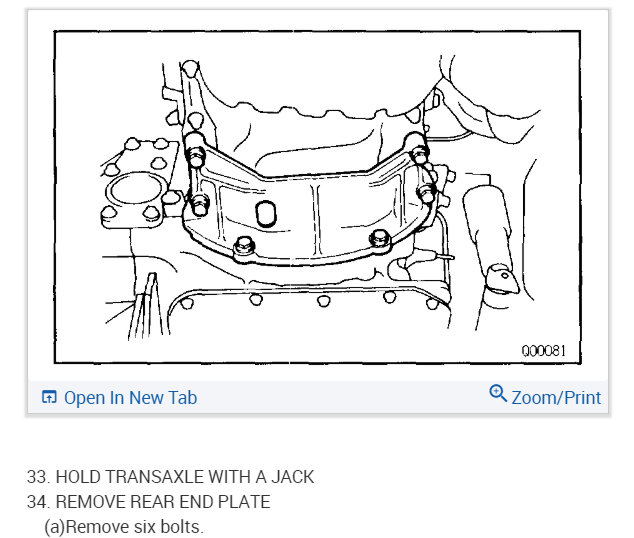 Q00081

Open In New Tab

Zoom/Print

33. HOLD TRANSAXLE WITH A JACK
34. REMOVE REAR END PLATE
(a)Remove six bolts.