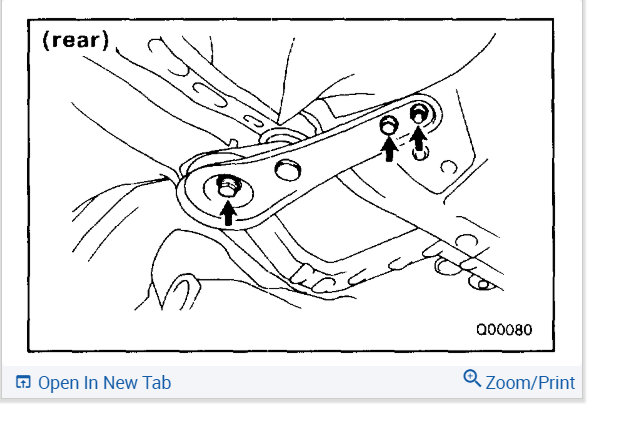 (rear)

Q00080

Open In New Tab

Zoom/Print