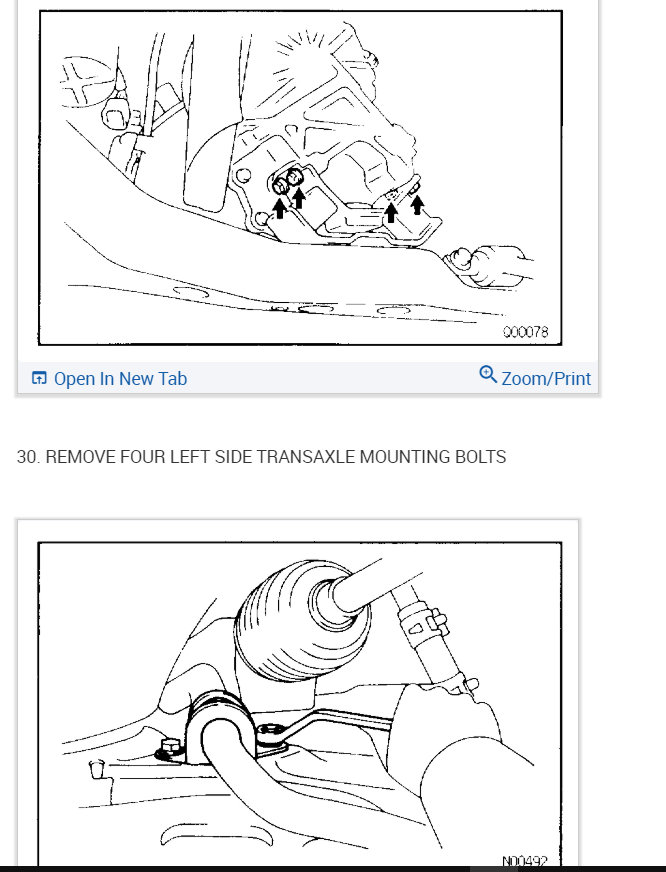 Q00078

Open In New Tab

Zoom/Print

30. REMOVE FOUR LEFT SIDE TRANSAXLE MOUNTING BOLTS

N00492