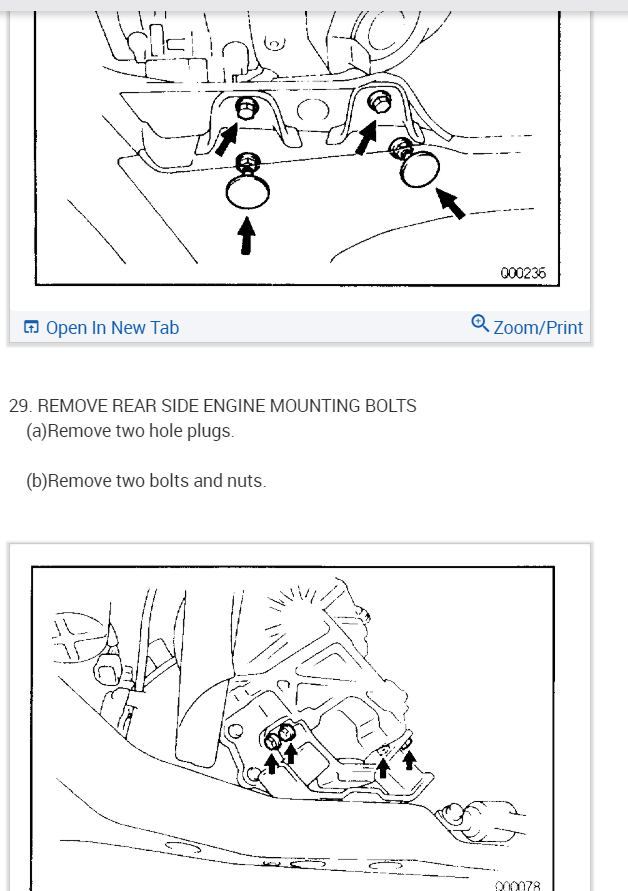 Q00236

Open In New Tab

Zoom/Print

29. REMOVE REAR SIDE ENGINE MOUNTING BOLTS
(a)Remove two hole plugs.

(b)Remove two bolts and nuts.

Q00078