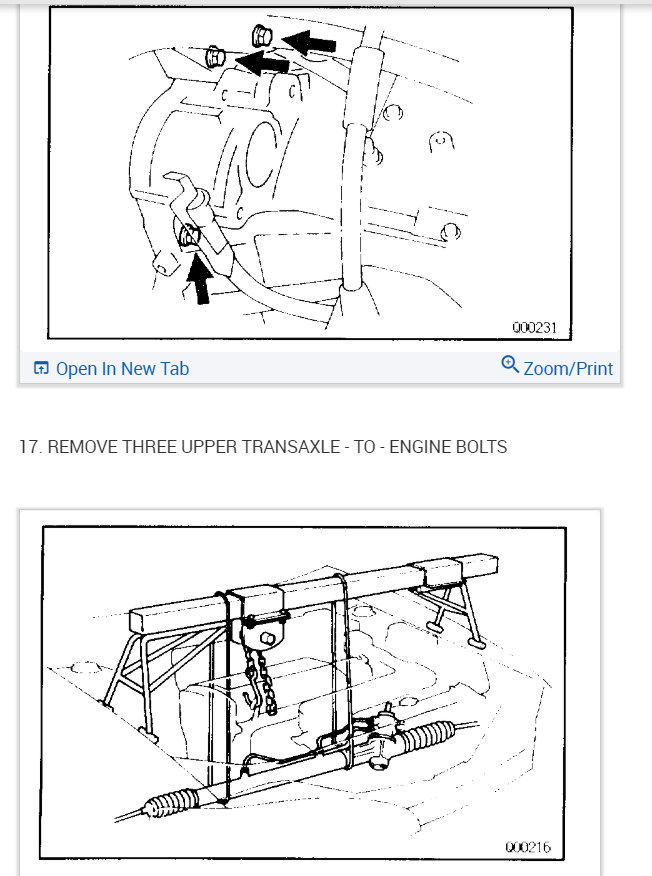 Q00231

Open In New Tab

Zoom/Print

17. REMOVE THREE UPPER TRANSAXLE - TO - ENGINE BOLTS

Q00216