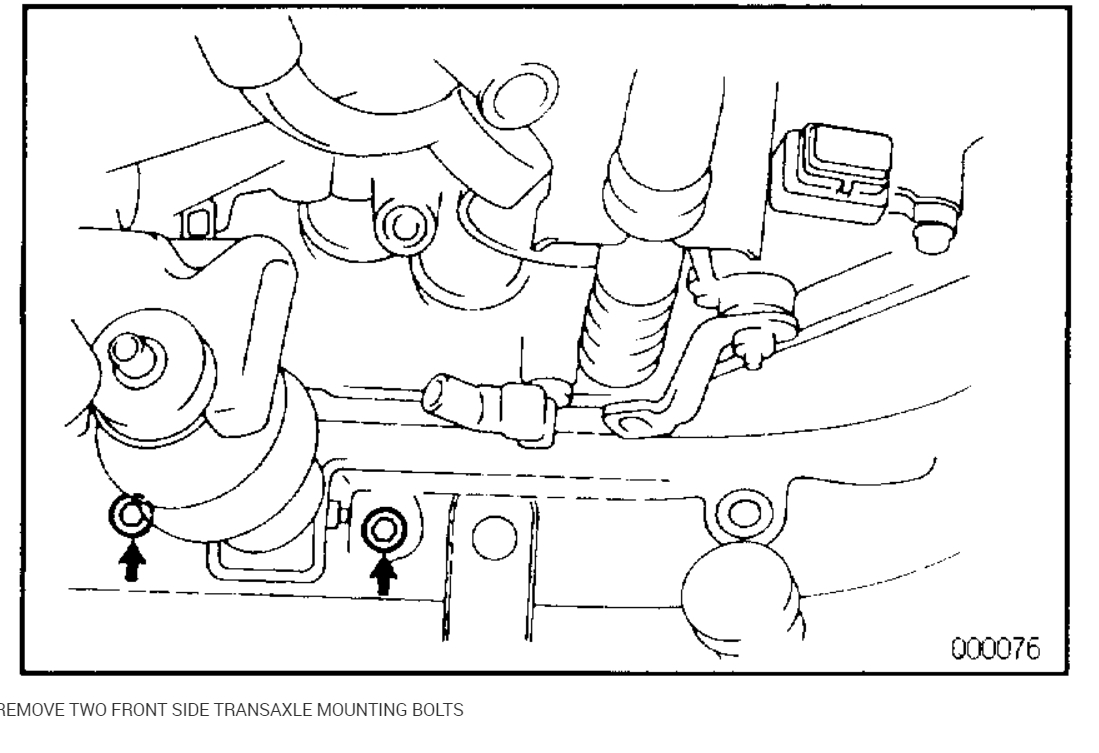 000076

REMOVE TWO FRONT SIDE TRANSAXLE MOUNTING BOLTS