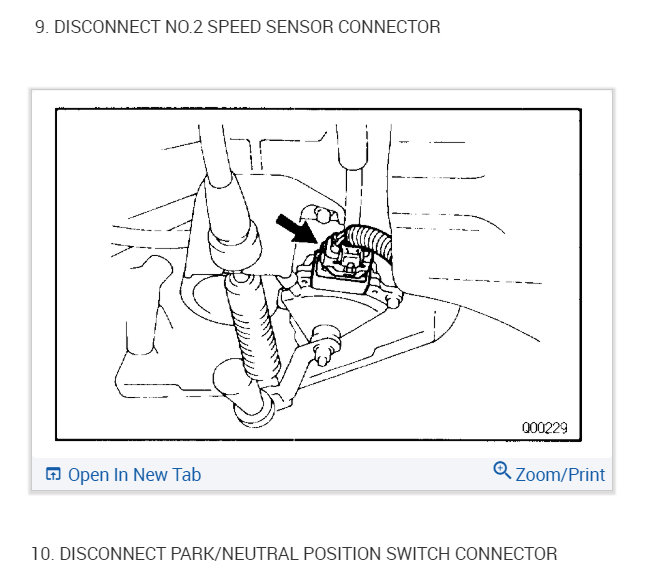 9. DISCONNECT NO.2 SPEED SENSOR CONNECTOR

Q00229

Open In New Tab

Zoom/Print

10. DISCONNECT PARK/NEUTRAL POSITION SWITCH CONNECTOR