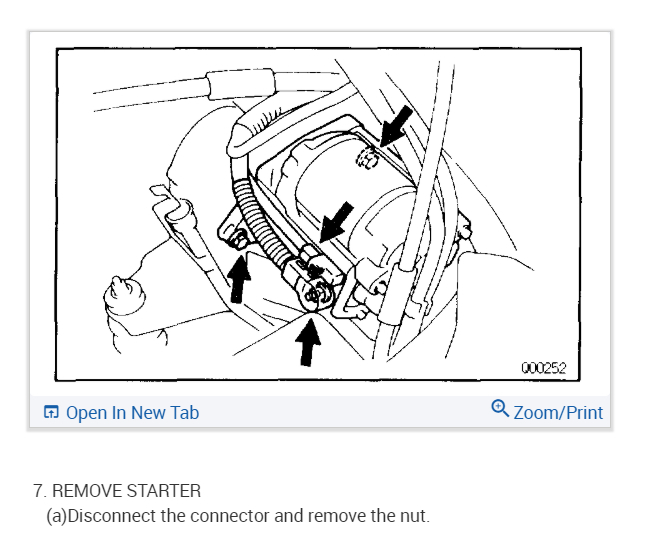 000252

Open In New Tab

Zoom/Print

7. REMOVE STARTER
(a)Disconnect the connector and remove the nut.