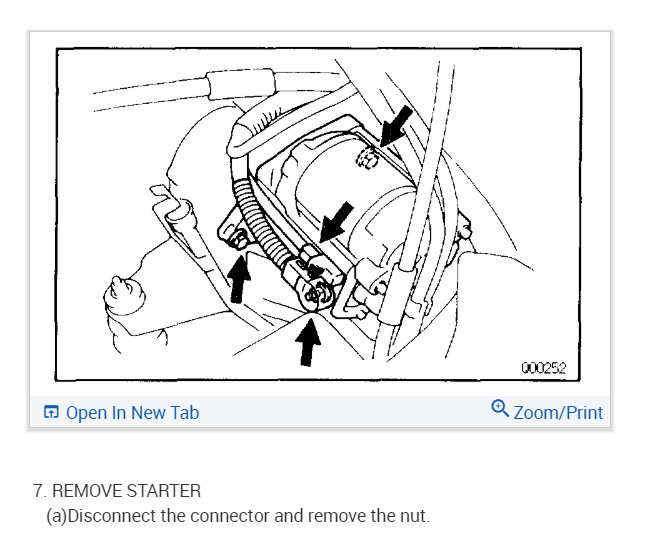 Q00252

Open In New Tab

Zoom/Print

7. REMOVE STARTER

(a)Disconnect the connector and remove the nut.