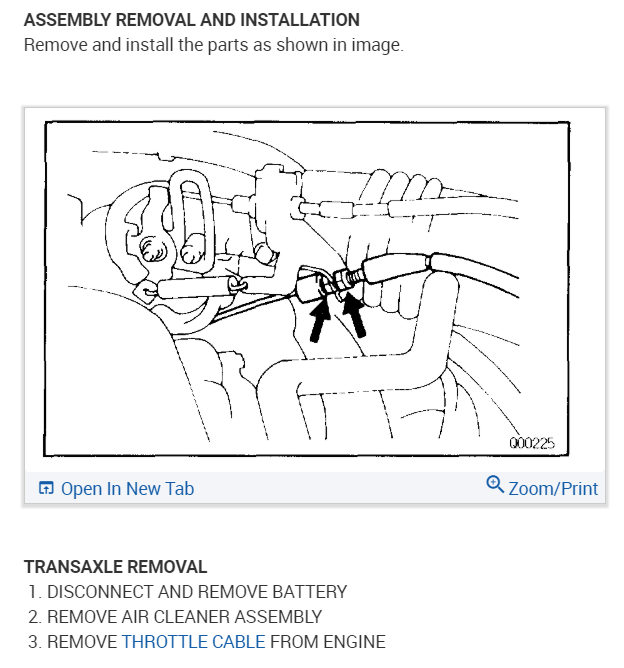 ASSEMBLY REMOVAL AND INSTALLATION
Remove and install the parts as shown in image.

Q00225

Open In New Tab

Zoom/Print

TRANSAXLE REMOVAL
1. DISCONNECT AND REMOVE BATTERY
2. REMOVE AIR CLEANER ASSEMBLY
3. REMOVE THROTTLE CABLE FROM ENGINE