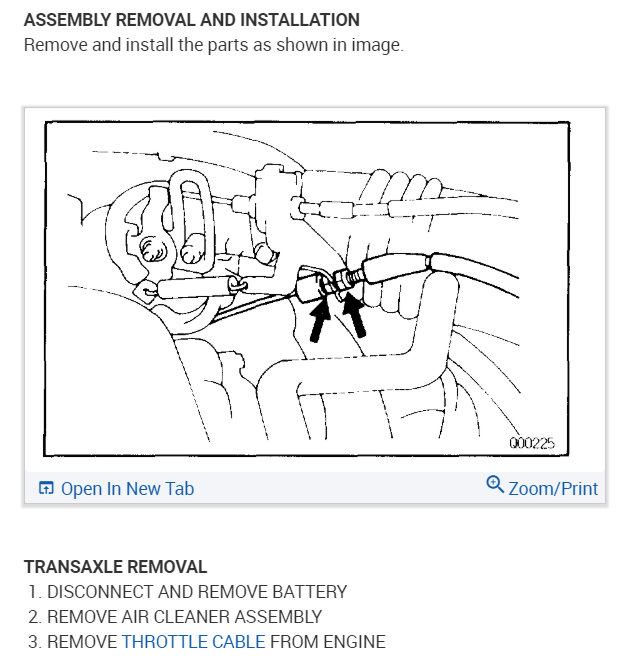 ASSEMBLY REMOVAL AND INSTALLATION
Remove and install the parts as shown in image.

Q00225

Open In New Tab
Zoom/Print

TRANSAXLE REMOVAL
1. DISCONNECT AND REMOVE BATTERY
2. REMOVE AIR CLEANER ASSEMBLY
3. REMOVE THROTTLE CABLE FROM ENGINE