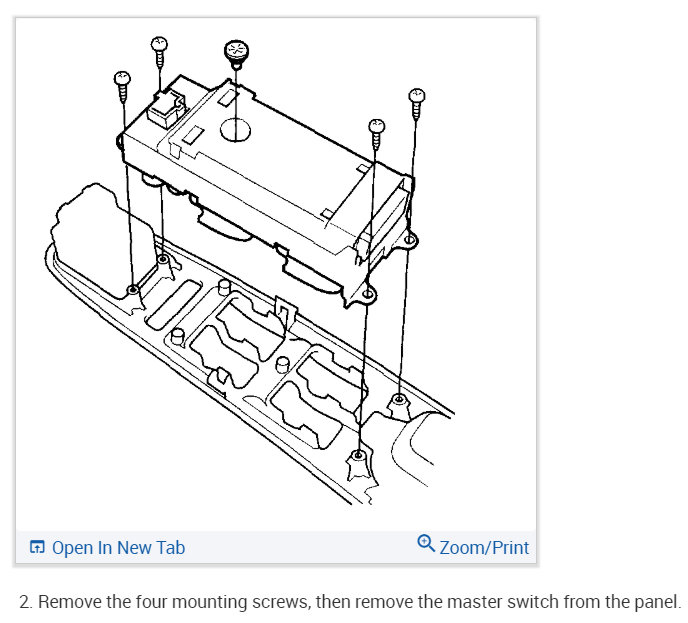 Open In New Tab

Zoom/Print

2. Remove the four mounting screws, then remove the master switch from the panel.