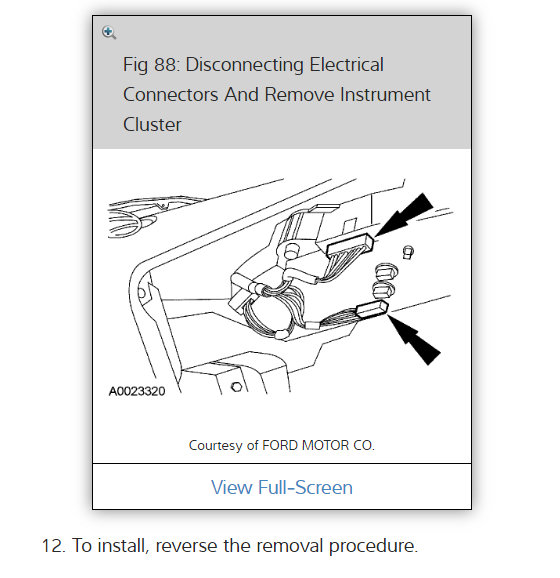 Fig 88: Disconnecting Electrical Connectors And Remove Instrument Cluster

A0023320

Courtesy of FORD MOTOR CO.

View Full-Screen

12. To install, reverse the removal procedure.