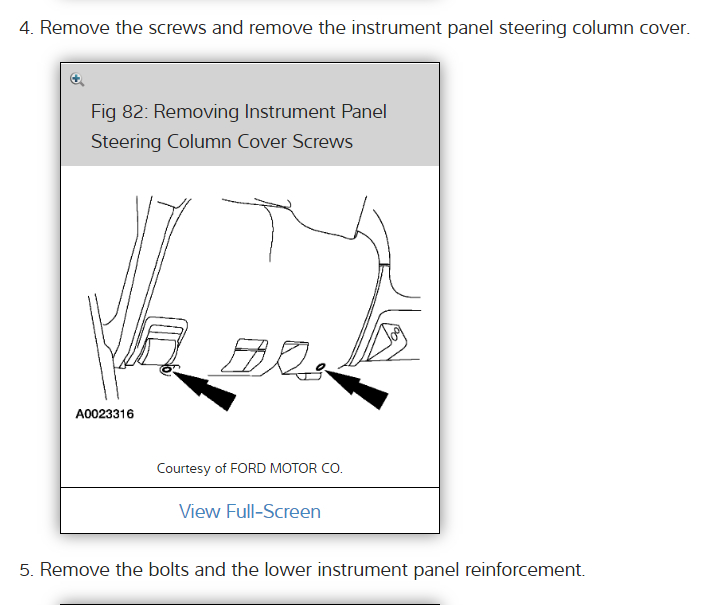 4. Remove the screws and remove the instrument panel steering column cover.

Fig 82: Removing Instrument Panel Steering Column Cover Screws

A0023316

Courtesy of FORD MOTOR CO.

View Full-Screen

5. Remove the bolts and the lower instrument panel reinforcement.