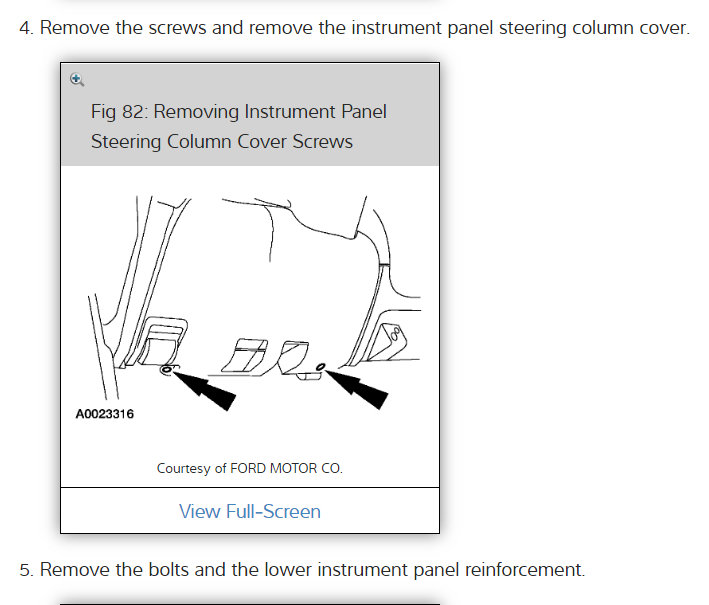 4. Remove the screws and remove the instrument panel steering column cover.

Fig 82: Removing Instrument Panel Steering Column Cover Screws

A0023316

Courtesy of FORD MOTOR CO.

View Full-Screen

5. Remove the bolts and the lower instrument panel reinforcement.