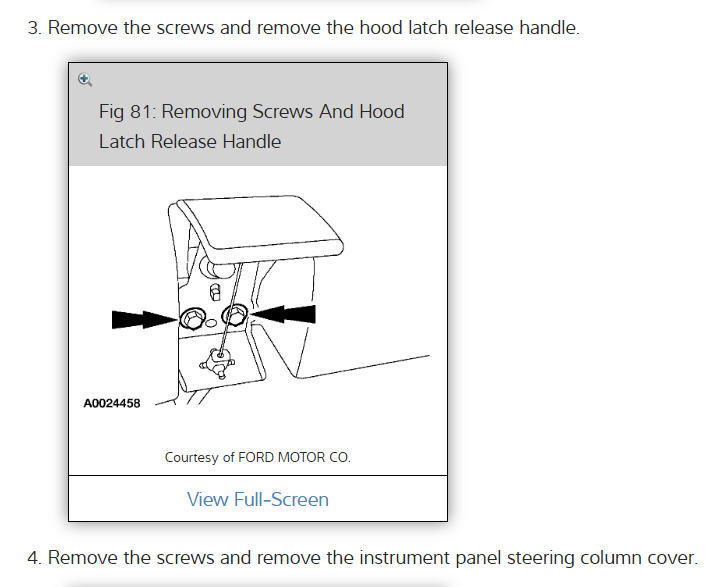 3. Remove the screws and remove the hood latch release handle.

Fig 81: Removing Screws And Hood Latch Release Handle

A0024458

Courtesy of FORD MOTOR CO.

View Full-Screen

4. Remove the screws and remove the instrument panel steering column cover.