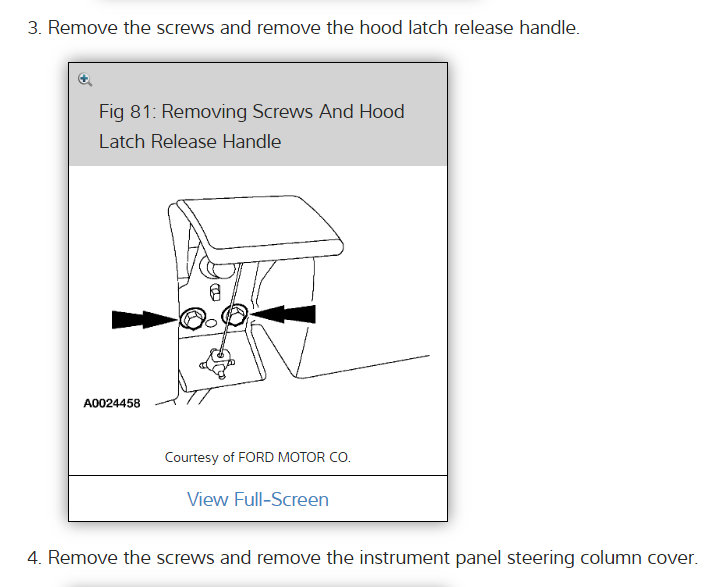 3. Remove the screws and remove the hood latch release handle.

Fig 81: Removing Screws And Hood Latch Release Handle

A0024458

Courtesy of FORD MOTOR CO.

View Full-Screen

4. Remove the screws and remove the instrument panel steering column cover.