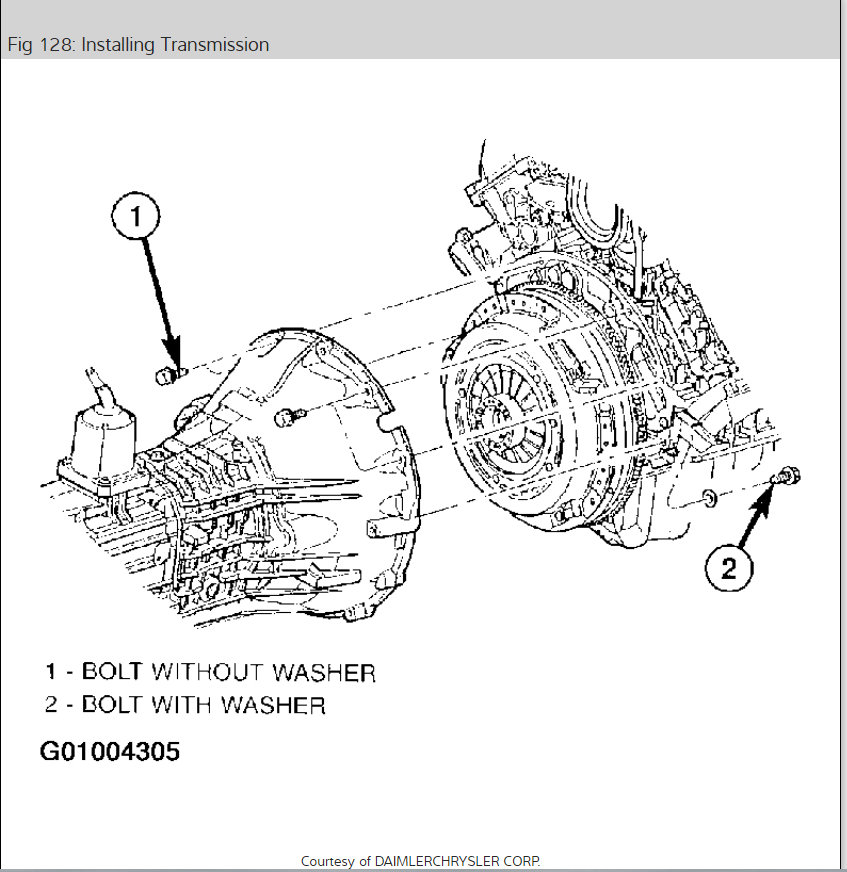 Fig 128: Installing Transmission

1

2

1 - BOLT WITHOUT WASHER
2 - BOLT WITH WASHER

G01004305

Courtesy of DAIMLERCHRYSLER CORP.