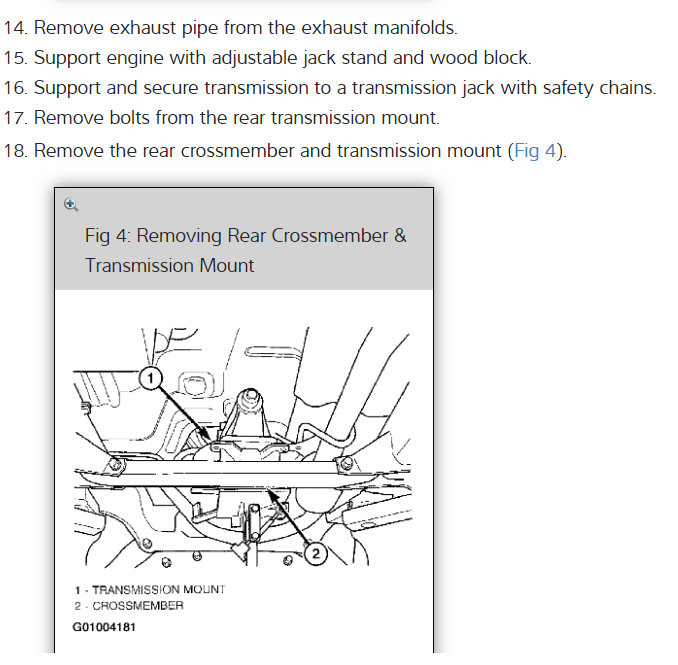 14. Remove exhaust pipe from the exhaust manifolds.
15. Support engine with adjustable jack stand and wood block.
16. Support and secure transmission to a transmission jack with safety chains.
17. Remove bolts from the rear transmission mount.
18. Remove the rear crossmember and transmission mount (Fig 4).

Fig 4: Removing Rear Crossmember & Transmission Mount

1
2

1 - TRANSMISSION MOUNT
2 - CROSSMEMBER
G01004181