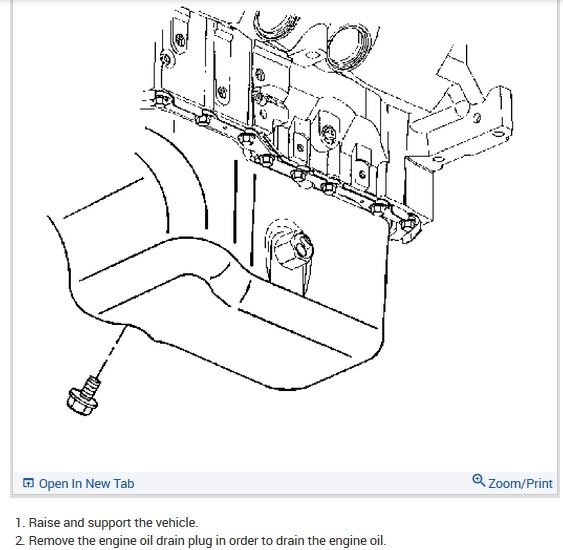 Open In New Tab

Zoom/Print

1. Raise and support the vehicle.
2. Remove the engine oil drain plug in order to drain the engine oil.