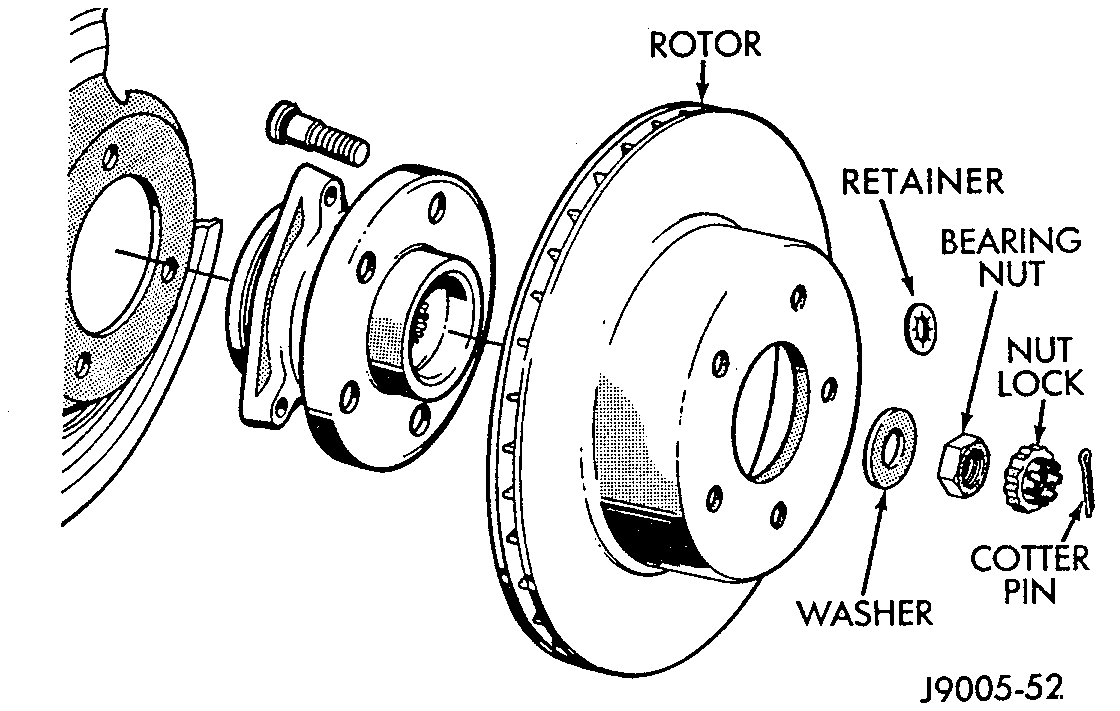 ROTOR

RETAINER

BEARING NUT

NUT LOCK

COTTER PIN

WASHER

J9005-52