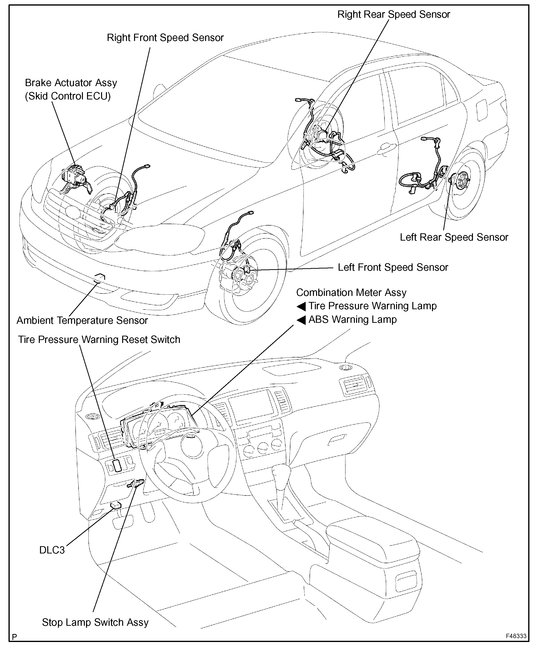 Right Rear Speed Sensor
Right Front Speed Sensor
Brake Actuator Assy
(Skid Control ECU)
Left Rear Speed Sensor
Left Front Speed Sensor
Combination Meter Assy
◀ Tire Pressure Warning Lamp
◀ ABS Warning Lamp
Ambient Temperature Sensor
Tire Pressure Warning Reset Switch
DLC3
Stop Lamp Switch Assy
P
F48333