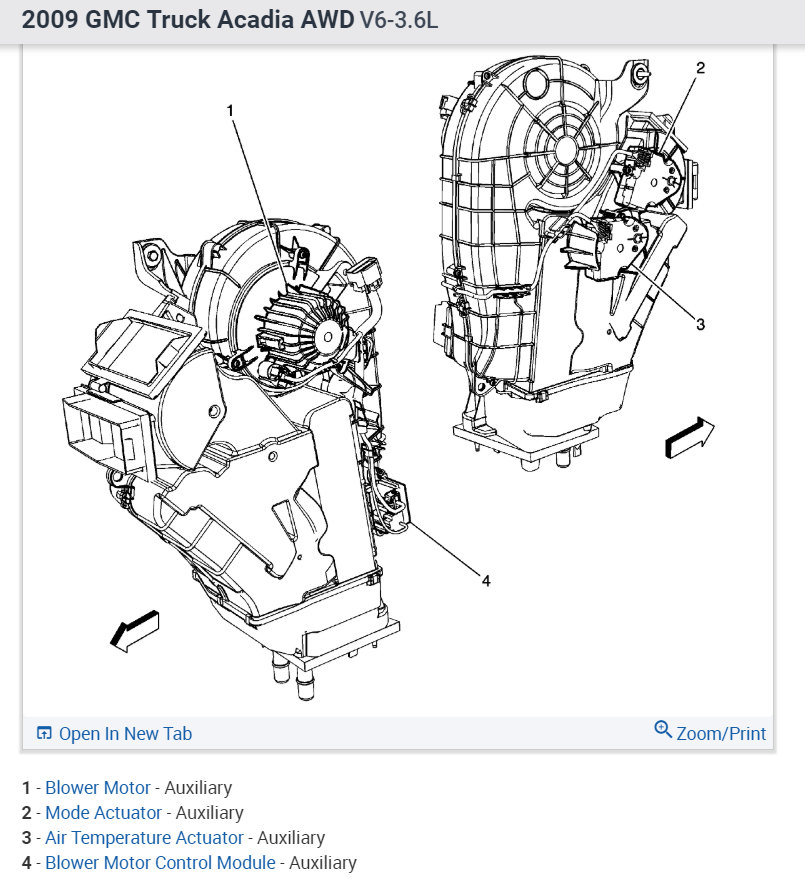 2009 GMC Truck Acadia AWD V6-3.6L

1

2

3

4

Open In New Tab

Zoom/Print

1 - Blower Motor - Auxiliary
2 - Mode Actuator - Auxiliary
3 - Air Temperature Actuator - Auxiliary
4 - Blower Motor Control Module - Auxiliary