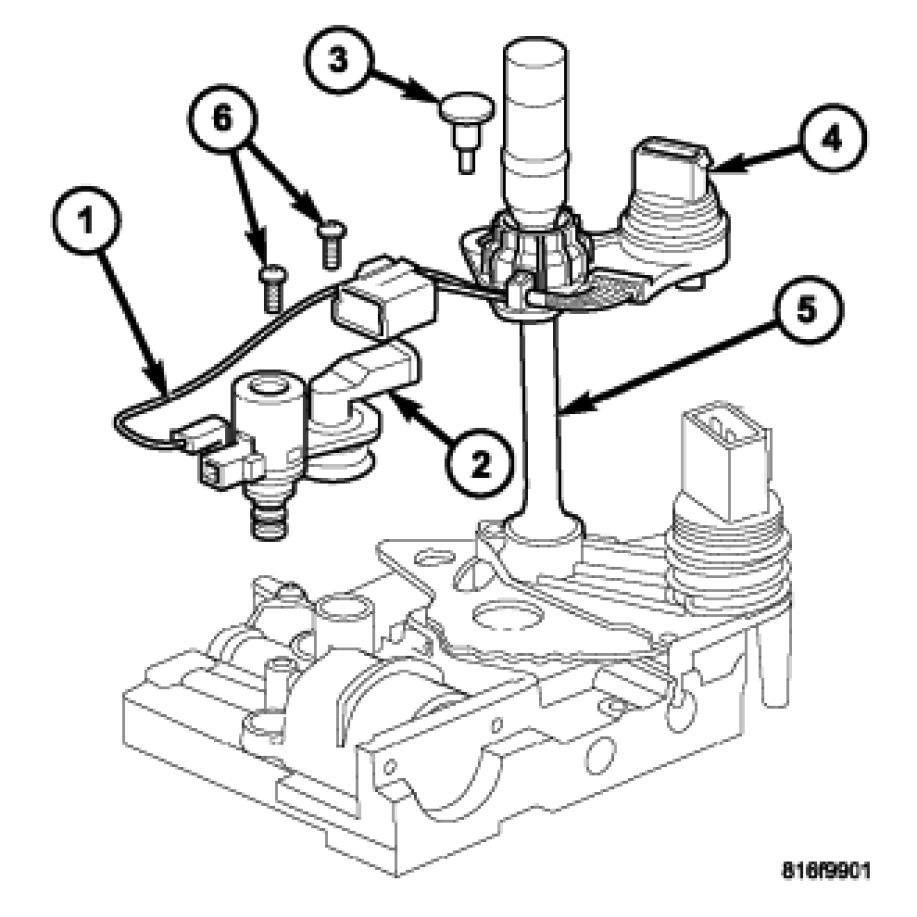 3
6
4
1
5
2
816f9901