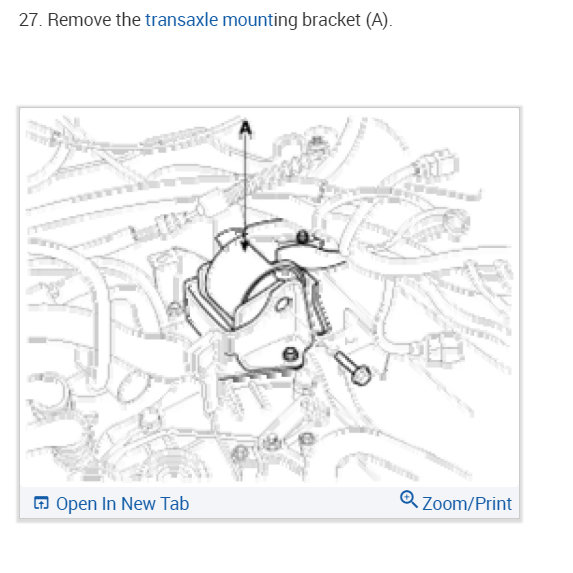 27. Remove the transaxle mounting bracket (A).

A

Open In New Tab

Zoom/Print