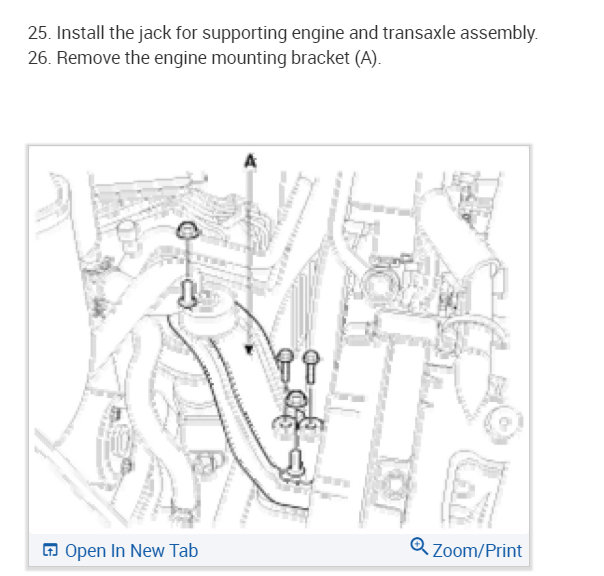 25. Install the jack for supporting engine and transaxle assembly.
26. Remove the engine mounting bracket (A).

A

Open In New Tab
Zoom/Print