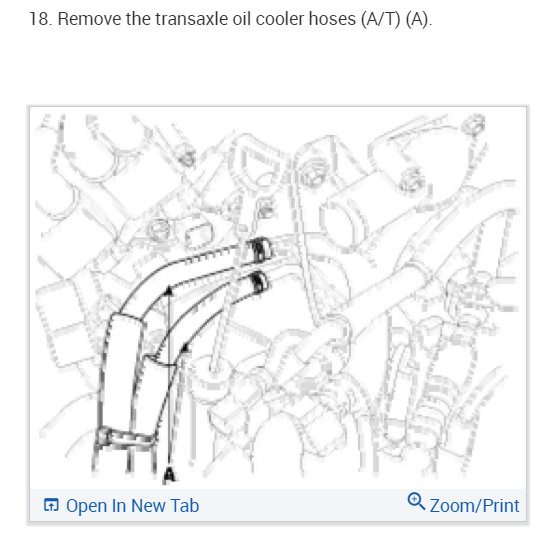 18. Remove the transaxle oil cooler hoses (A/T) (A).

A

Open In New Tab

Zoom/Print