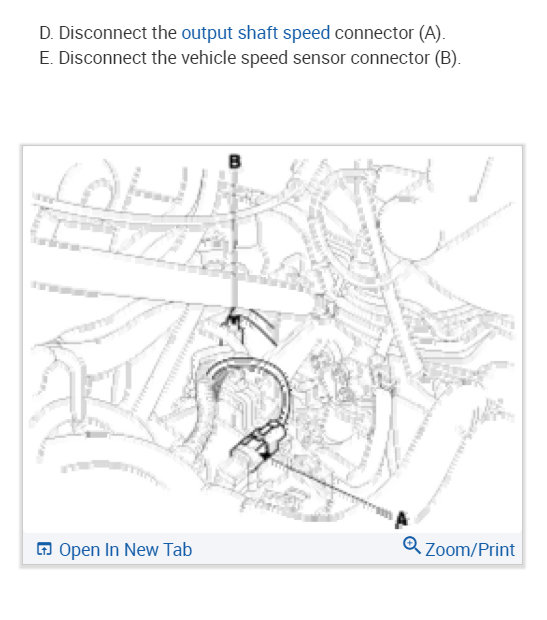 D. Disconnect the output shaft speed connector (A).
E. Disconnect the vehicle speed sensor connector (B).

B

A

Open In New Tab

Zoom/Print