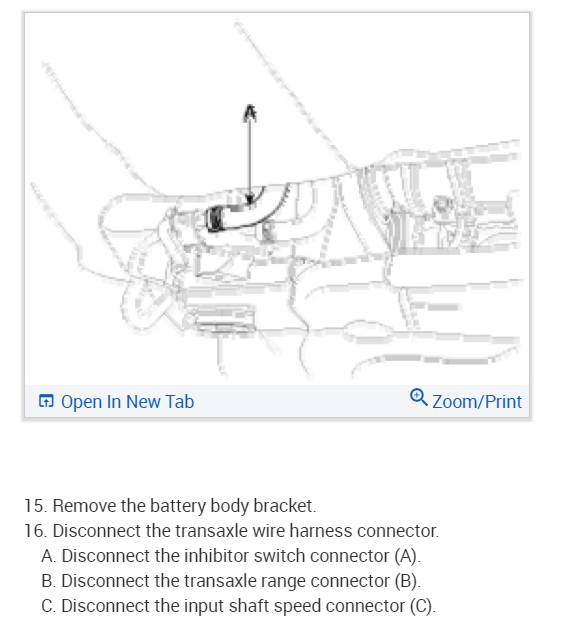 A

Open In New Tab

Zoom/Print

15. Remove the battery body bracket.
16. Disconnect the transaxle wire harness connector.
A. Disconnect the inhibitor switch connector (A).
B. Disconnect the transaxle range connector (B).
C. Disconnect the input shaft speed connector (C).