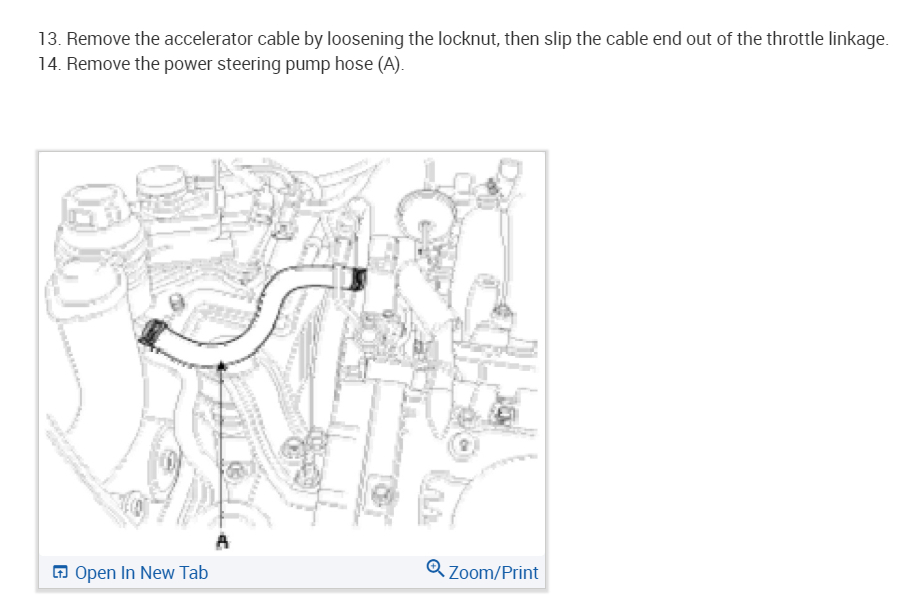 13. Remove the accelerator cable by loosening the locknut, then slip the cable end out of the throttle linkage.
14. Remove the power steering pump hose (A).

A

Open In New Tab
Zoom/Print