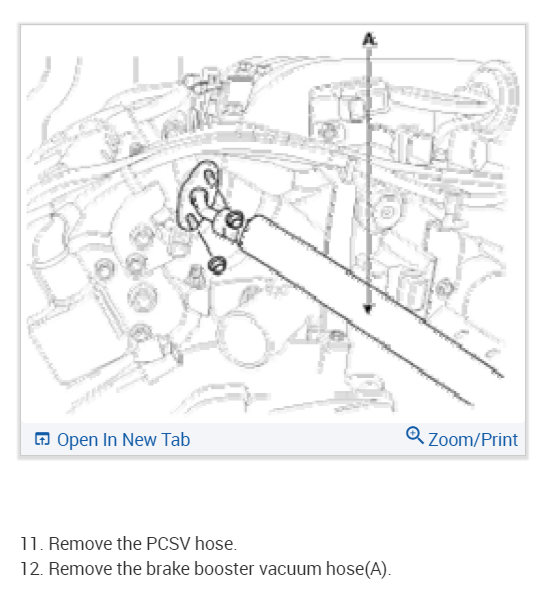 A

Open In New Tab

Zoom/Print

11. Remove the PCSV hose.
12. Remove the brake booster vacuum hose(A).