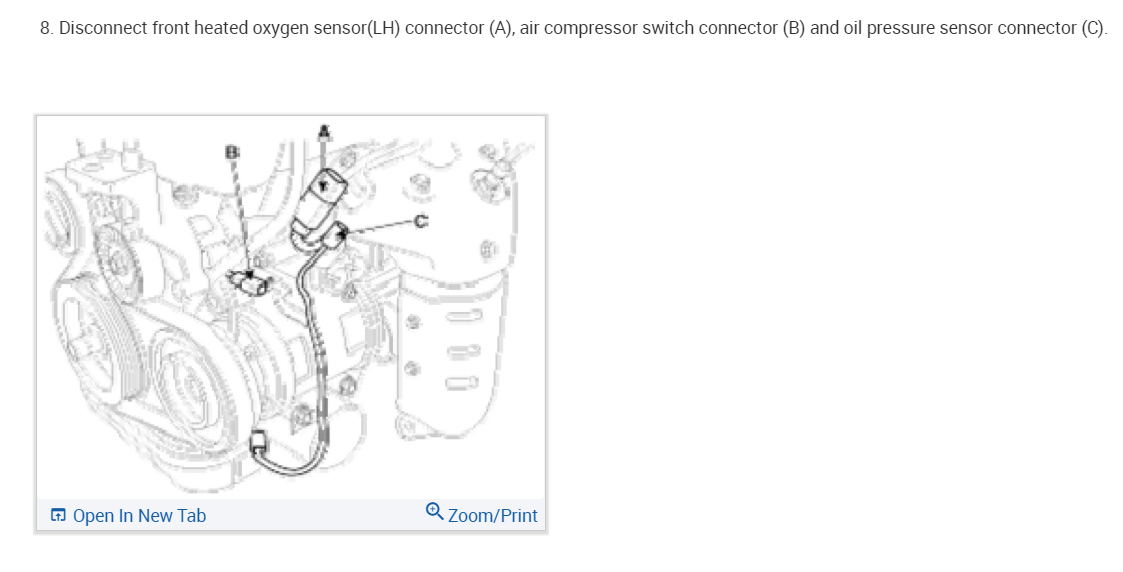 8. Disconnect front heated oxygen sensor(LH) connector (A), air compressor switch connector (B) and oil pressure sensor connector (C).

A
B
C

Open In New Tab
Zoom/Print