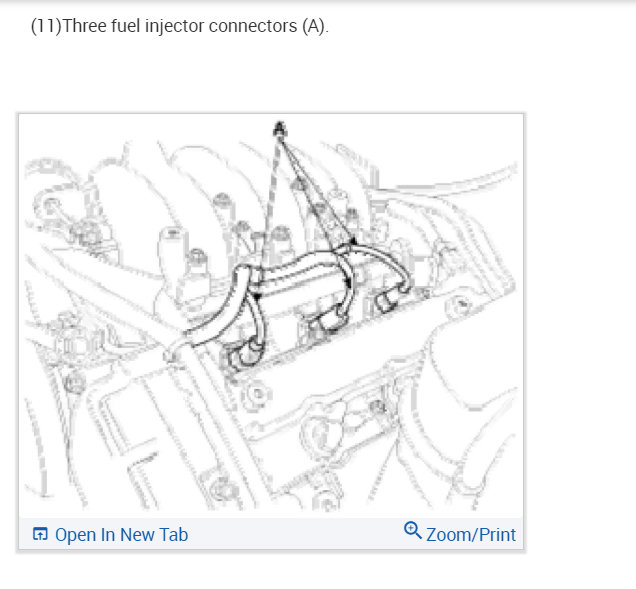 (11)Three fuel injector connectors (A).

A

Open In New Tab

Zoom/Print