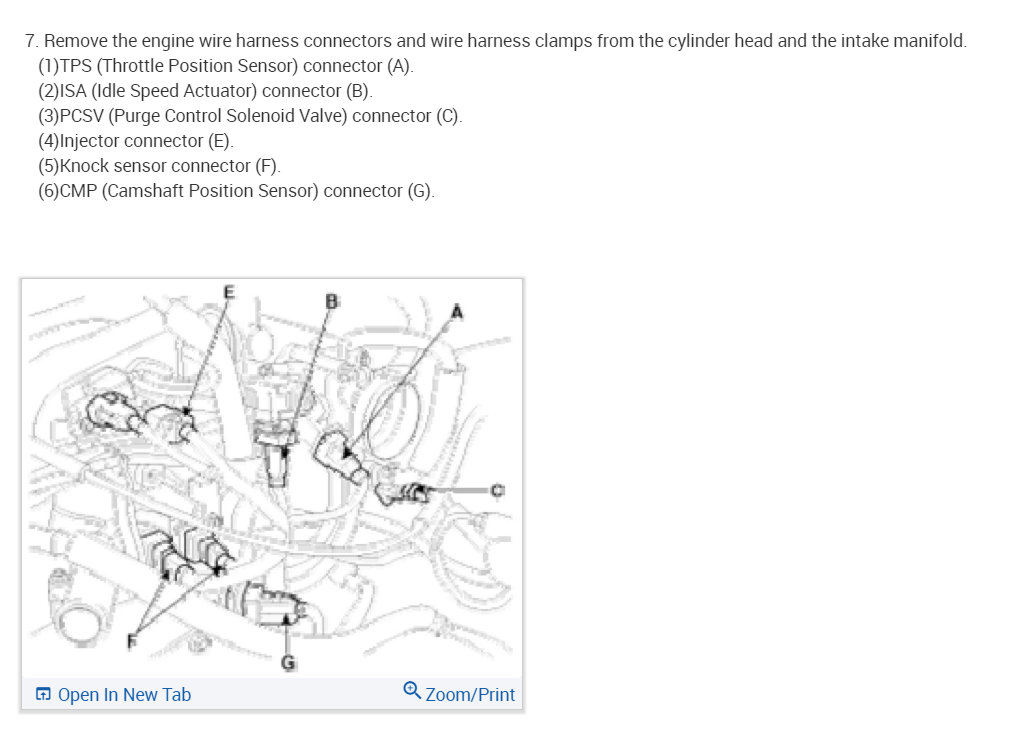 7. Remove the engine wire harness connectors and wire harness clamps from the cylinder head and the intake manifold.
(1)TPS (Throttle Position Sensor) connector (A).
(2)ISA (Idle Speed Actuator) connector (B).
(3)PCSV (Purge Control Solenoid Valve) connector (C).
(4)Injector connector (E).
(5)Knock sensor connector (F).
(6)CMP (Camshaft Position Sensor) connector (G).

E
B
A
C
F
G

Open In New Tab
Zoom/Print