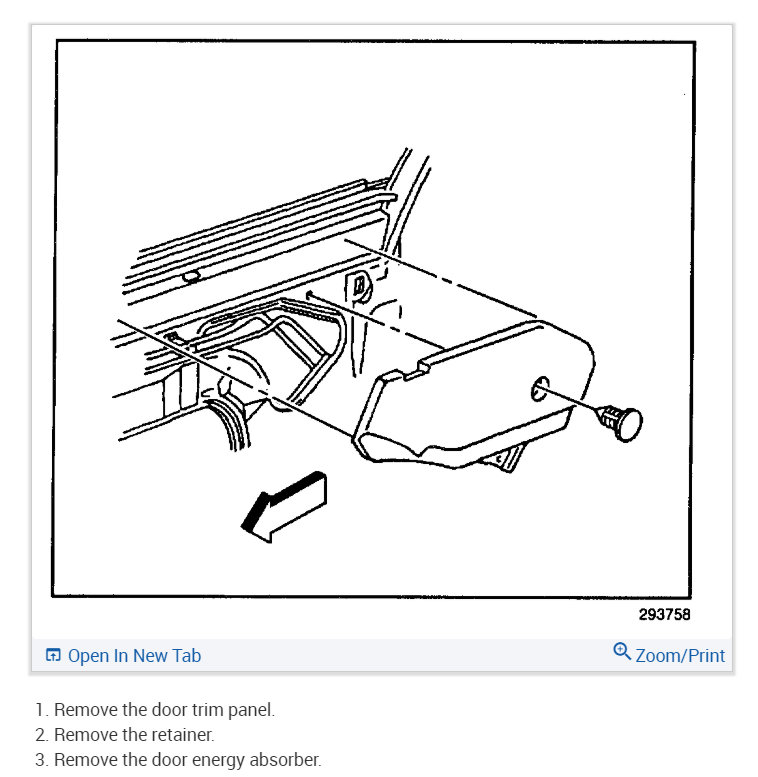 293758

Open In New Tab

Zoom/Print

1. Remove the door trim panel.
2. Remove the retainer.
3. Remove the door energy absorber.