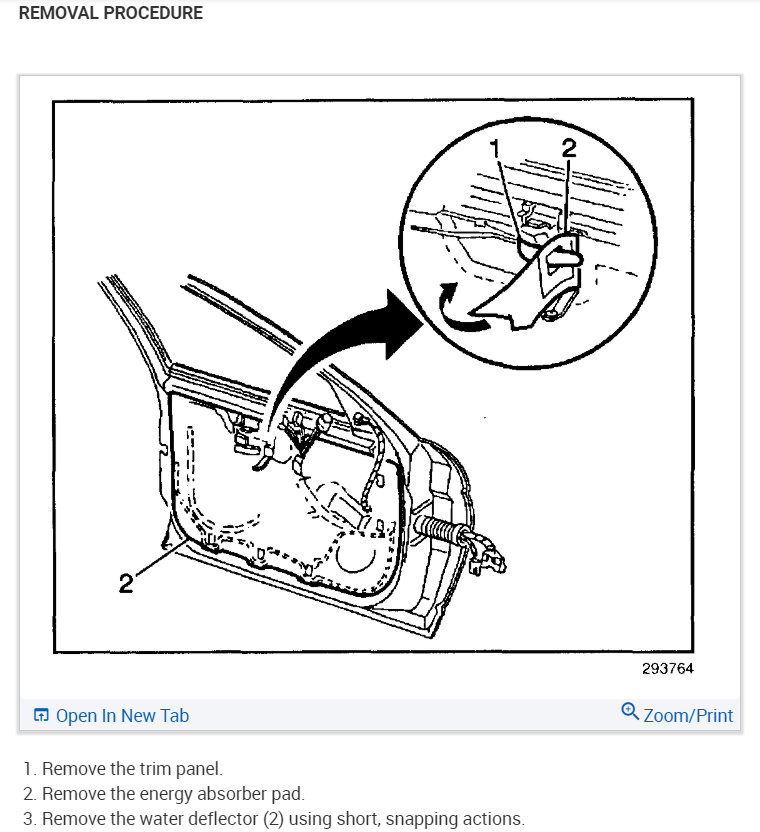 REMOVAL PROCEDURE

1

2

2

293764

Open In New Tab

Zoom/Print

1. Remove the trim panel.
2. Remove the energy absorber pad.
3. Remove the water deflector (2) using short, snapping actions.