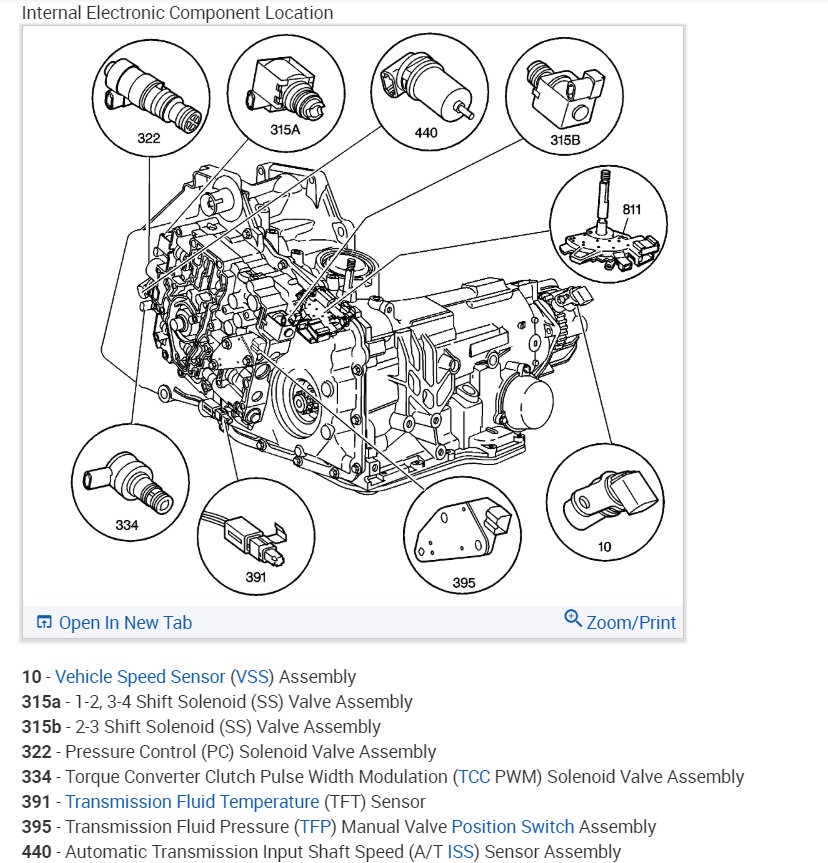 Internal Electronic Component Location

322

315A

440

315B

811

334

391

395

10

Open In New Tab

Zoom/Print

10 - Vehicle Speed Sensor (VSS) Assembly
315a - 1-2, 3-4 Shift Solenoid (SS) Valve Assembly
315b - 2-3 Shift Solenoid (SS) Valve Assembly
322 - Pressure Control (PC) Solenoid Valve Assembly
334 - Torque Converter Clutch Pulse Width Modulation (TCC PWM) Solenoid Valve Assembly
391 - Transmission Fluid Temperature (TFT) Sensor
395 - Transmission Fluid Pressure (TFP) Manual Valve Position Switch Assembly
440 - Automatic Transmission Input Shaft Speed (A/T ISS) Sensor Assembly