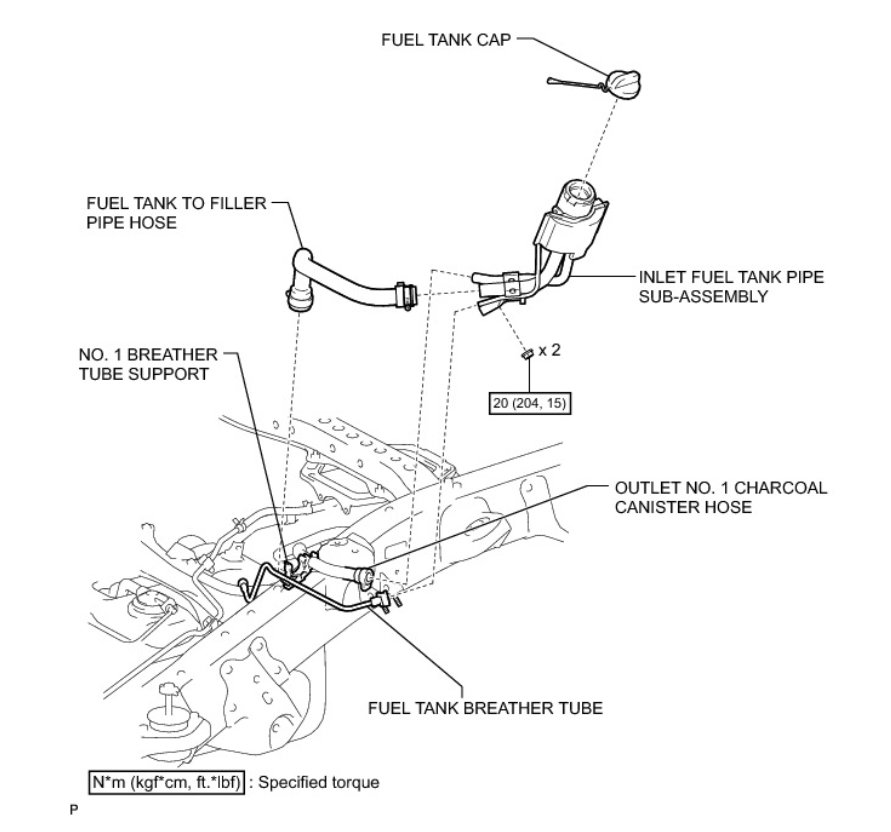 FUEL TANK CAP

FUEL TANK TO FILLER PIPE HOSE

INLET FUEL TANK PIPE SUB-ASSEMBLY

NO. 1 BREATHER TUBE SUPPORT

x 2

20 (204, 15)

OUTLET NO. 1 CHARCOAL CANISTER HOSE

FUEL TANK BREATHER TUBE

N*m (kgf*cm, ft.*lbf) : Specified torque

P