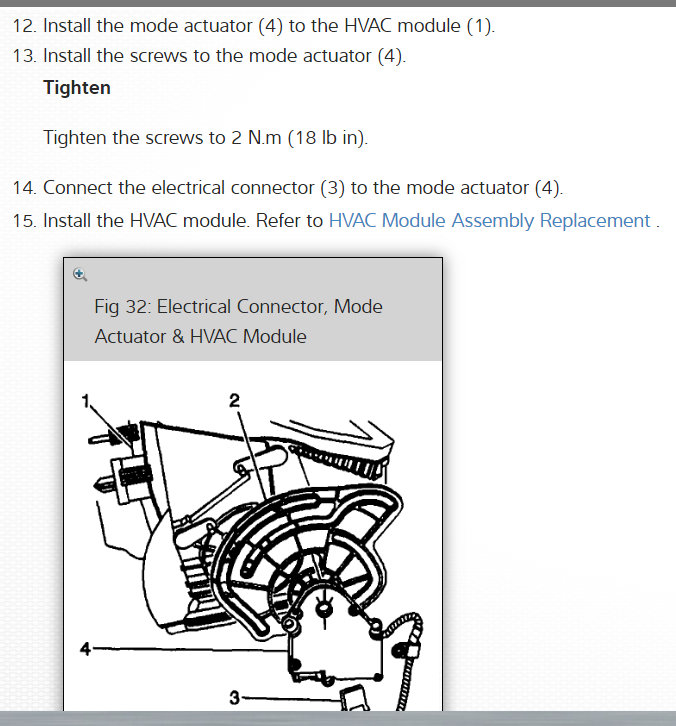 12. Install the mode actuator (4) to the HVAC module (1).

13. Install the screws to the mode actuator (4).

Tighten

Tighten the screws to 2 N.m (18 lb in).

14. Connect the electrical connector (3) to the mode actuator (4).

15. Install the HVAC module. Refer to HVAC Module Assembly Replacement .

Fig 32: Electrical Connector, Mode Actuator & HVAC Module

1

2

4

3